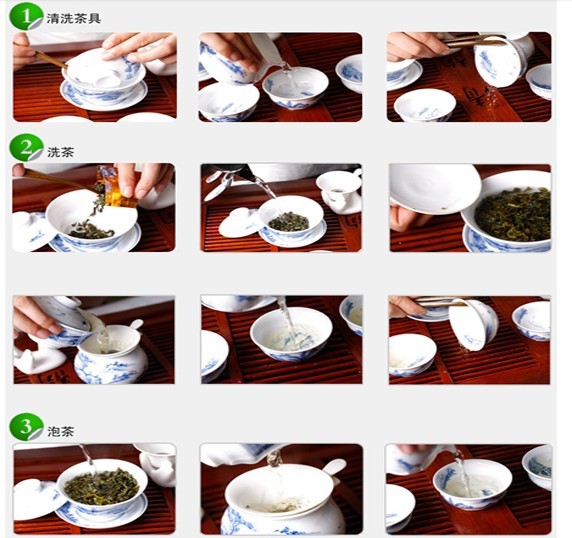 1 清洗茶具

2 洗茶

3 泡茶